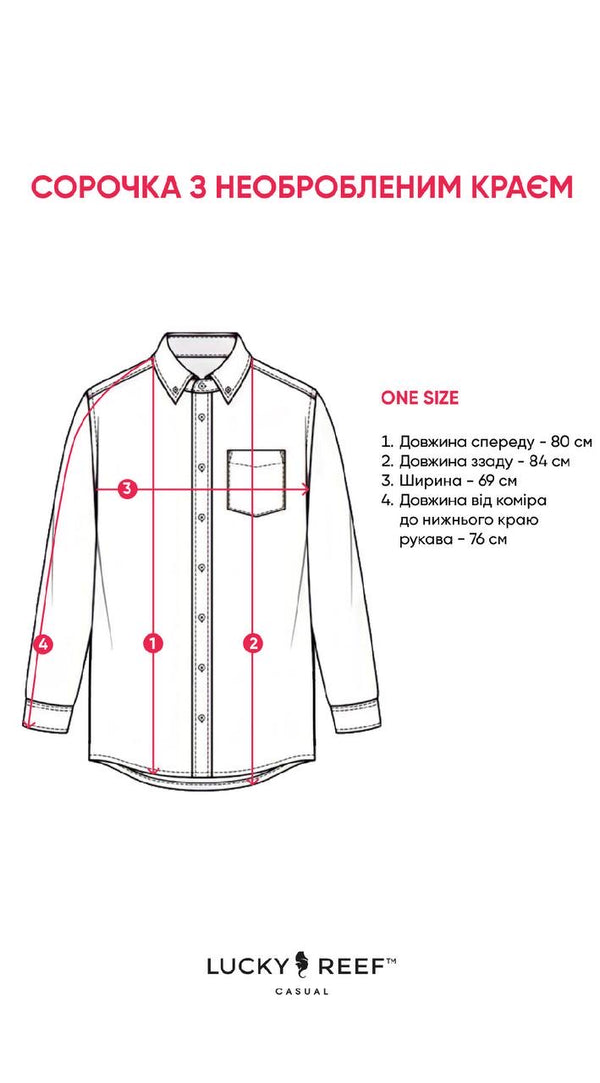 СОРОЧКА З НЕОБРОБЛЕНИМ КРАЄМ

3

4

1

2

ONE SIZE

1. Довжина спереду - 80 см
2. Довжина ззаду - 84 см
3. Ширина - 69 см
4. Довжина від коміра до нижнього краю рукава - 76 см

LUCKY REEF™
CASUAL